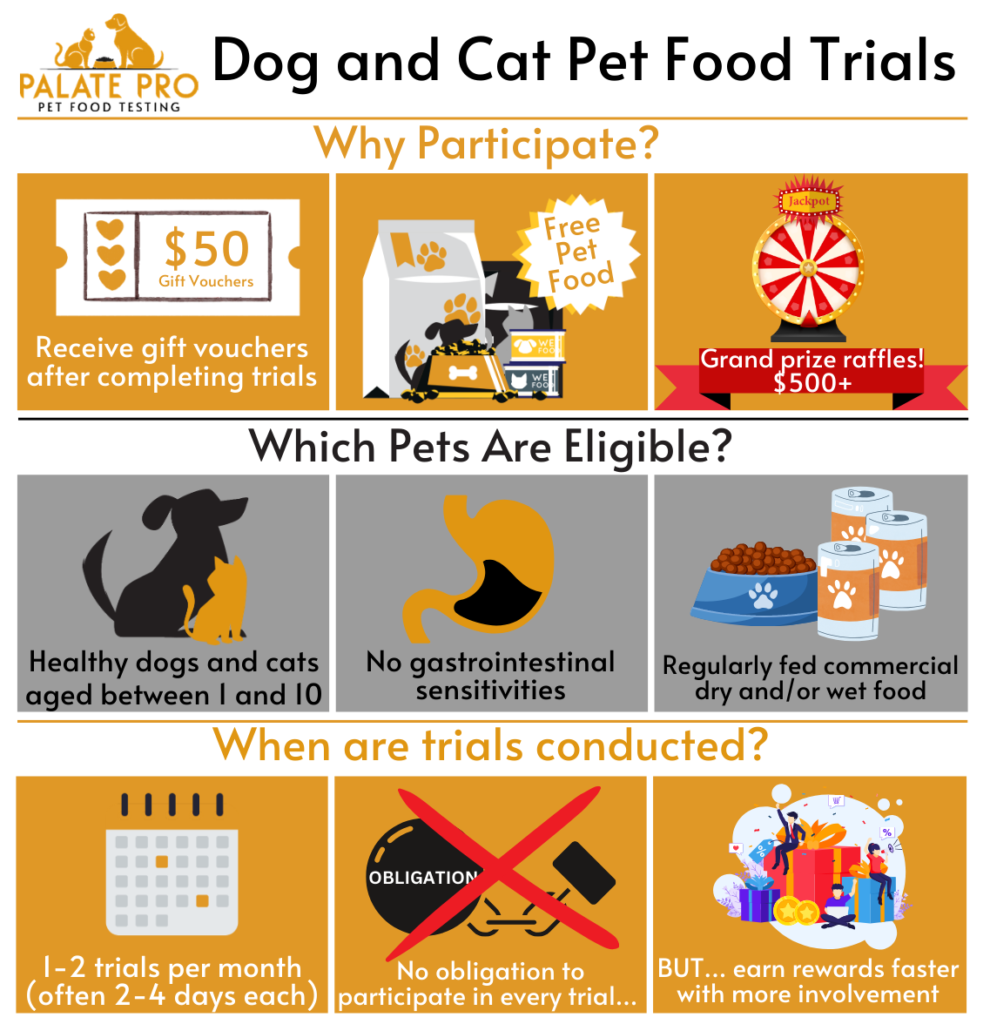 PALATE PRO
PET FOOD TESTING

Dog and Cat Pet Food Trials

Why Participate?

$50
Gift Vouchers

Receive gift vouchers after completing trials

Free Pet Food

WET FOOD

WET FOOD

Jackpot

Grand prize raffles! $500+

Which Pets Are Eligible?

Healthy dogs and cats aged between 1 and 10

No gastrointestinal sensitivities

Regularly fed commercial dry and/or wet food

When are trials conducted?

1-2 trials per month (often 2-4 days each)

OBLIGATION

No obligation to participate in every trial...

BUT... earn rewards faster with more involvement